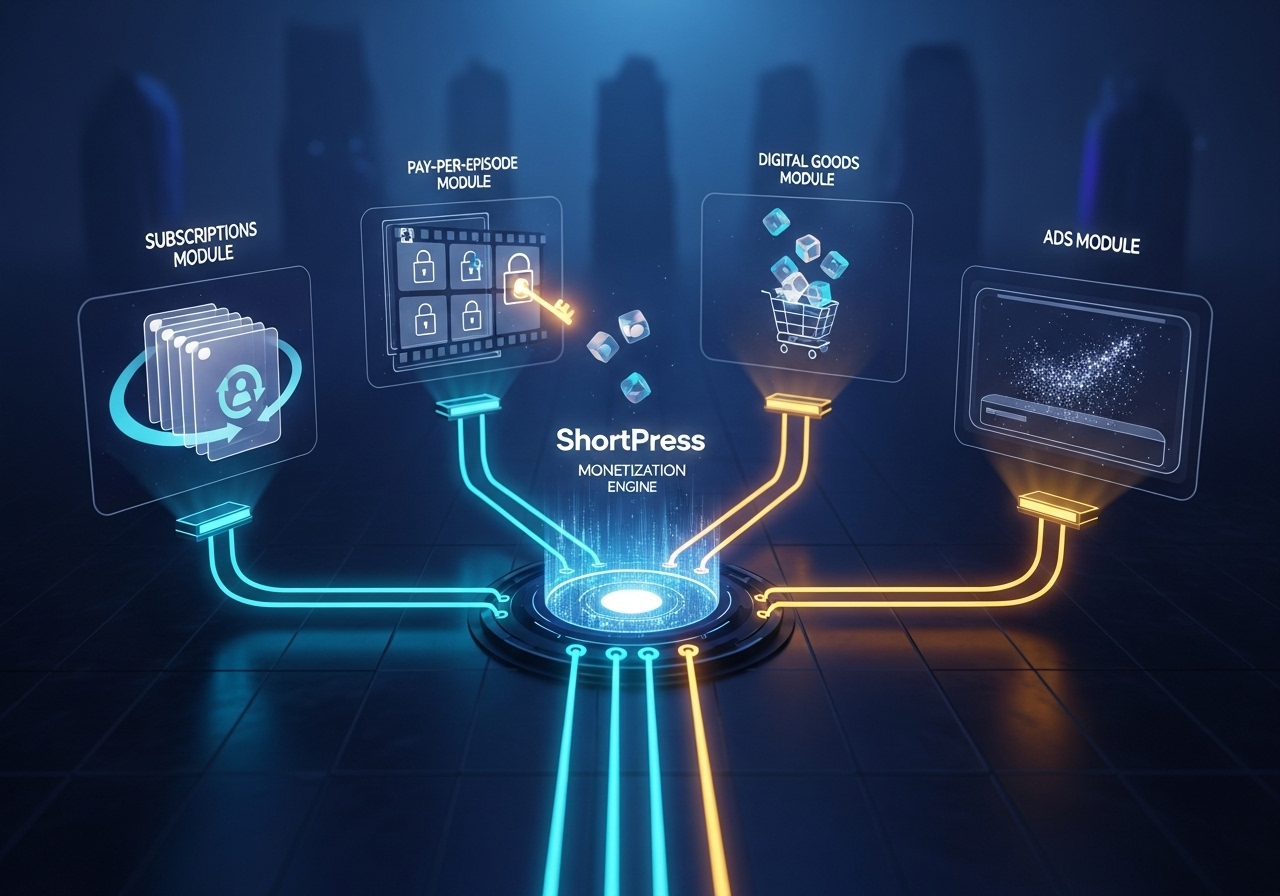 SUBSCRIPTIONS MODULE

PAY-PER-EPISODE MODULE

DIGITAL GOODS MODULE

ADS MODULE

ShortPress

MONETIZATION ENGINE